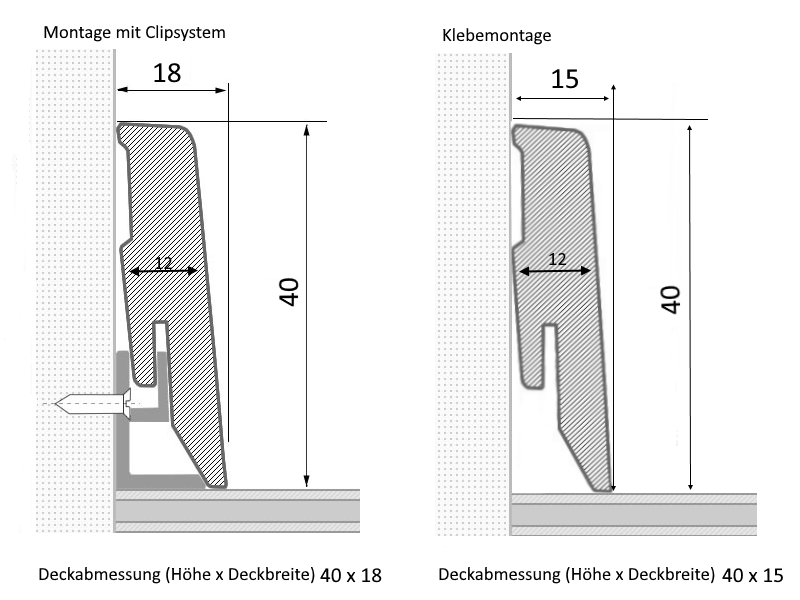 Montage mit Clipsystem

18

12

40

Deckabmessung (Höhe x Deckbreite) 40 x 18

Klebemontage

15

12

40

Deckabmessung (Höhe x Deckbreite) 40 x 15