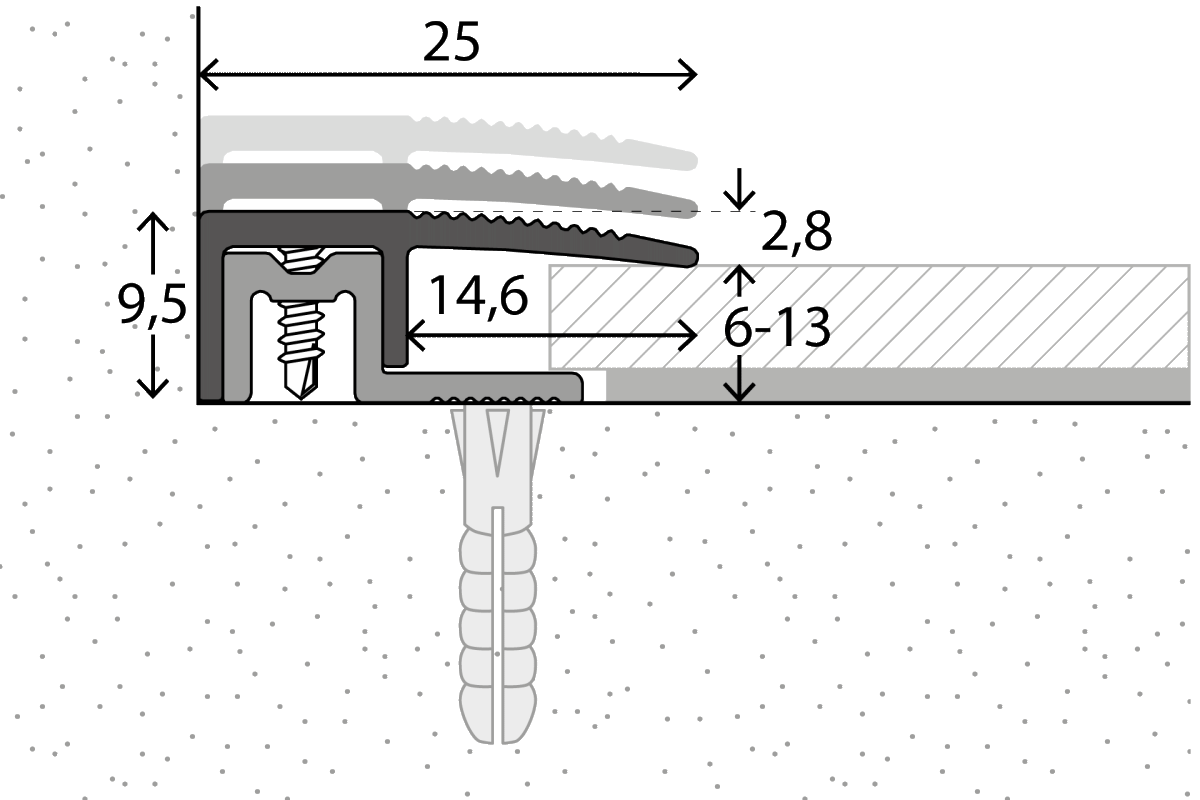 25
2,8
9,5
14,6
6-13